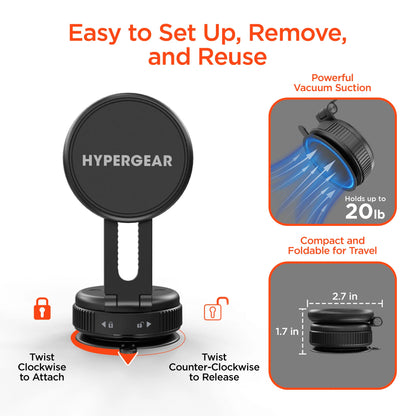 Easy to Set Up, Remove, and Reuse

HYPERGEAR

Twist Clockwise to Attach

Twist Counter-Clockwise to Release

Powerful Vacuum Suction

Holds up to 20lb

Compact and Foldable for Travel

2.7 in

1.7 in